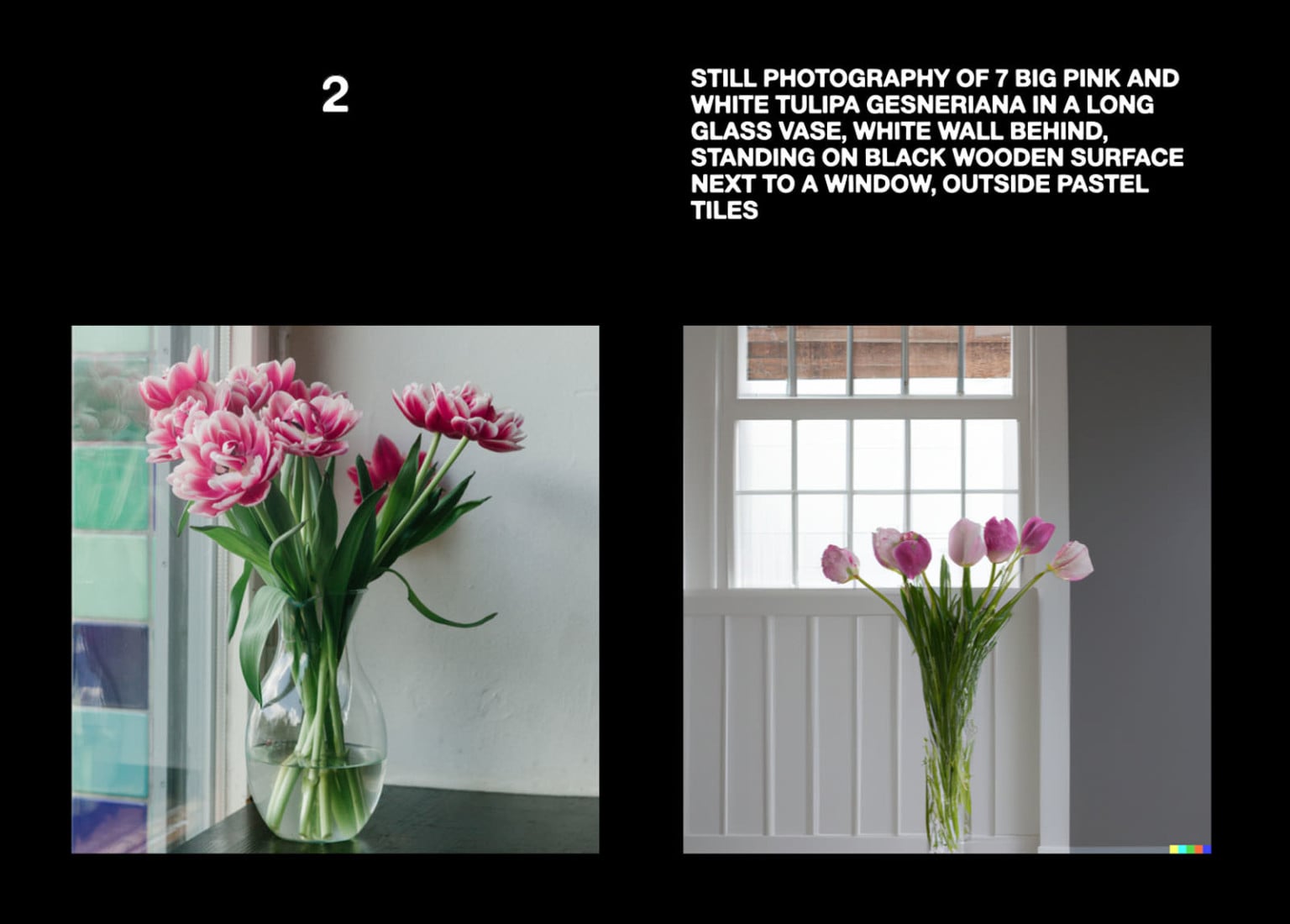 2

STILL PHOTOGRAPHY OF 7 BIG PINK AND WHITE TULIPA GESNERIANA IN A LONG GLASS VASE, WHITE WALL BEHIND, STANDING ON BLACK WOODEN SURFACE NEXT TO A WINDOW, OUTSIDE PASTEL TILES