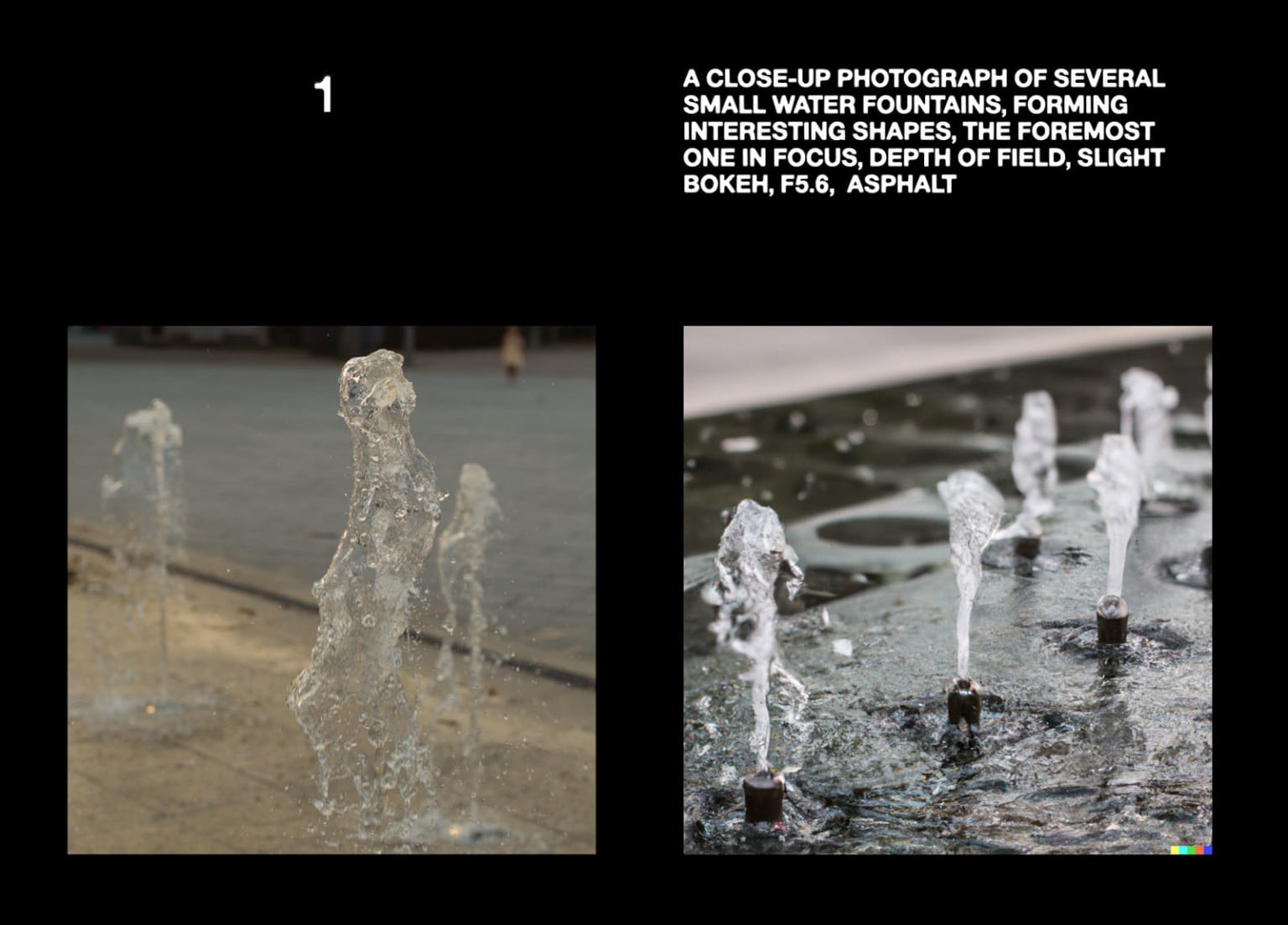 1

A CLOSE-UP PHOTOGRAPH OF SEVERAL SMALL WATER FOUNTAINS, FORMING INTERESTING SHAPES, THE FOREMOST ONE IN FOCUS, DEPTH OF FIELD, SLIGHT BOKEH, F5.6,  ASPHALT