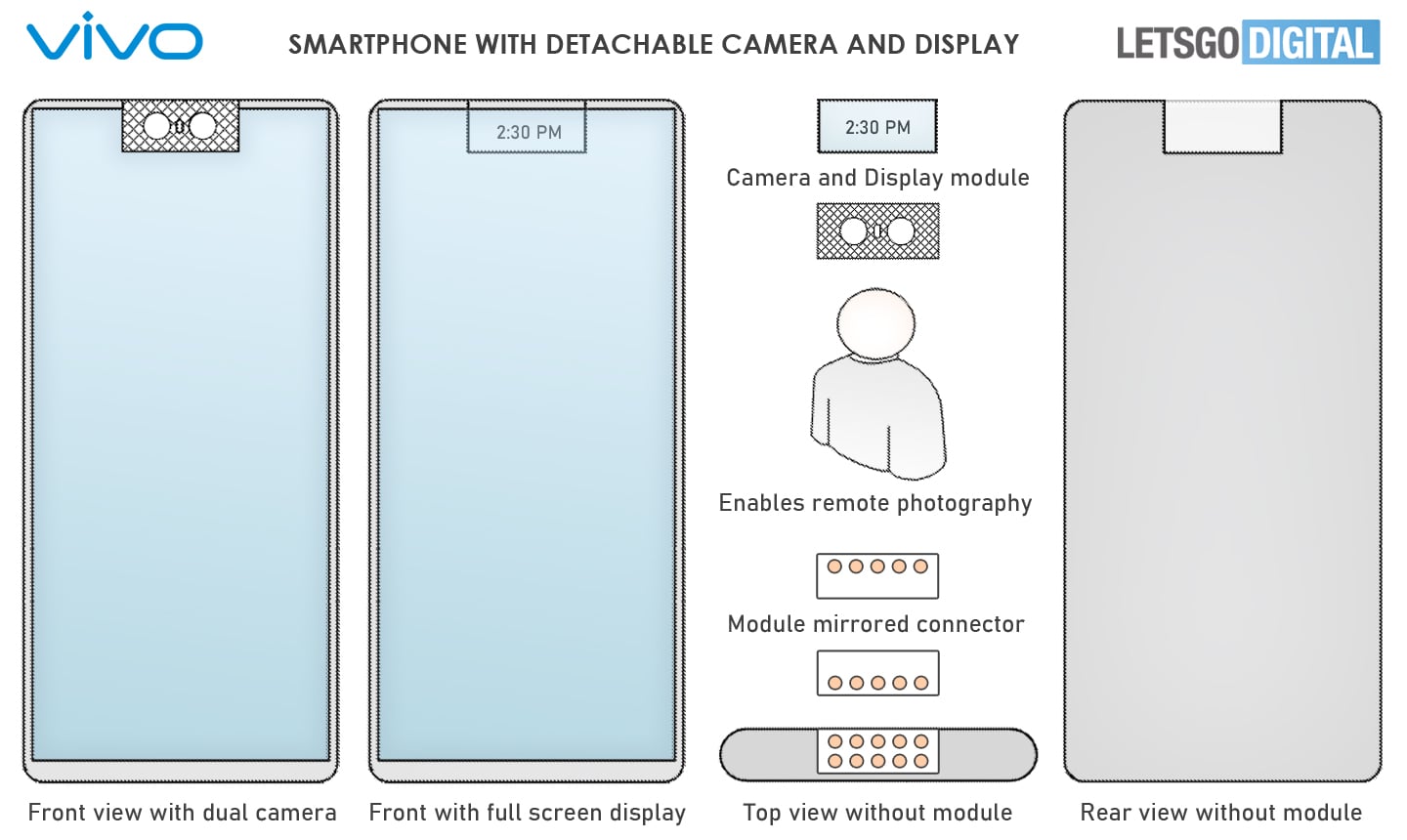 vivo

SMARTPHONE WITH DETACHABLE CAMERA AND DISPLAY

LETSGO DIGITAL

2:30 PM

2:30 PM

Camera and Display module

Enables remote photography

Module mirrored connector

Front view with dual camera

Front with full screen display

Top view without module

Rear view without module