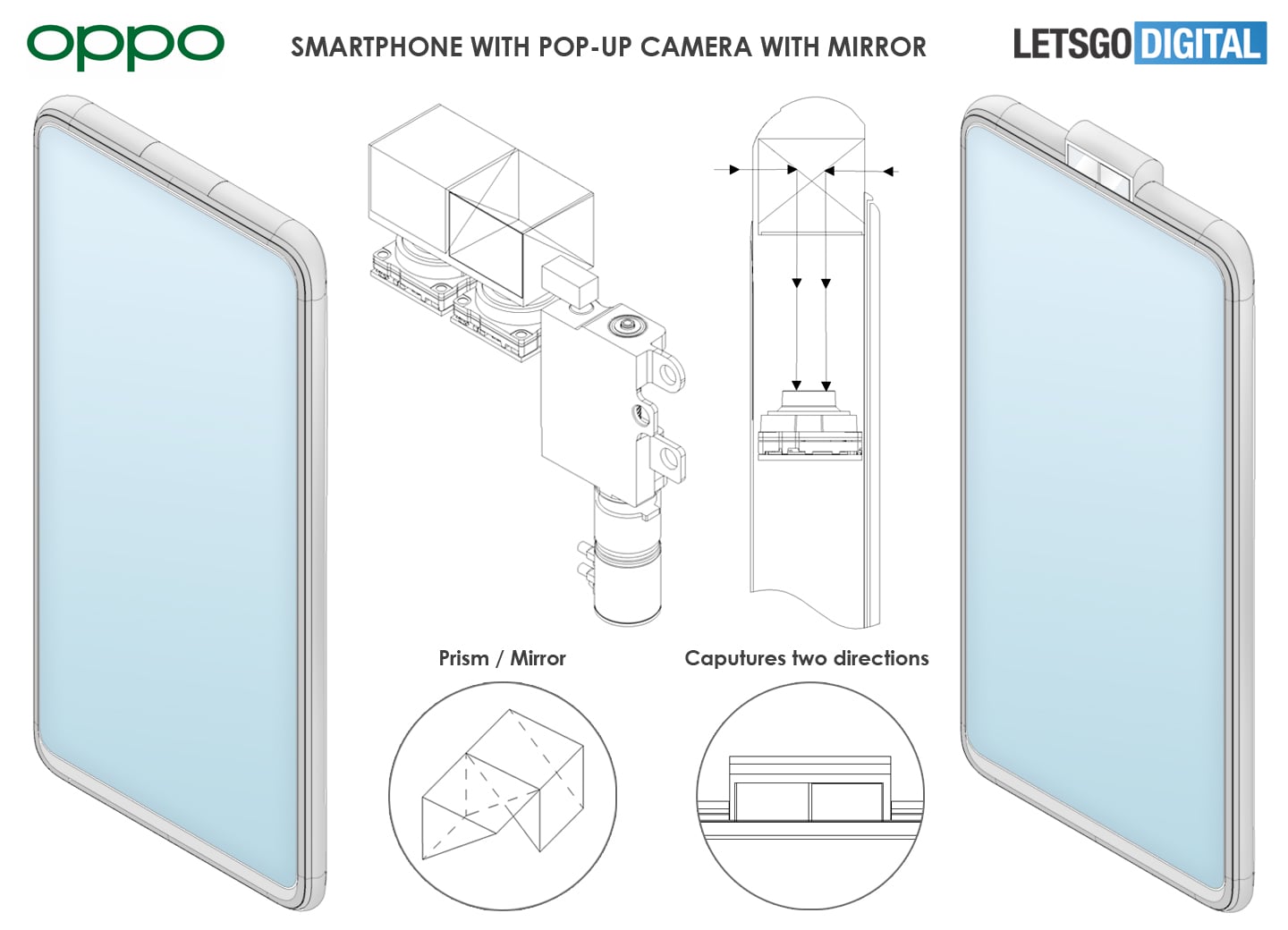 oppo

SMARTPHONE WITH POP-UP CAMERA WITH MIRROR

LETSGO DIGITAL

Prism / Mirror

Caputures two directions