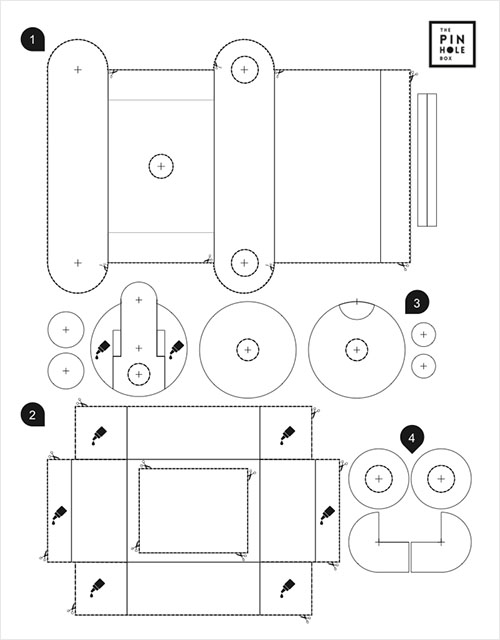 1

THE
PIN
HOLE
BOX

3

2

4